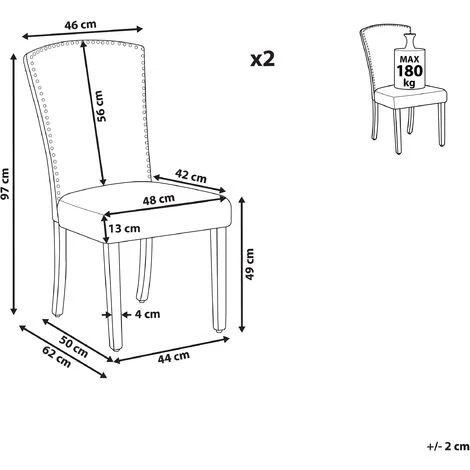 46 cm
x2
MAX
180
kg
56 cm
97 cm
42 cm
48 cm
13 cm
49 cm
4 cm
50 cm
62 cm
44 cm
+/- 2 cm