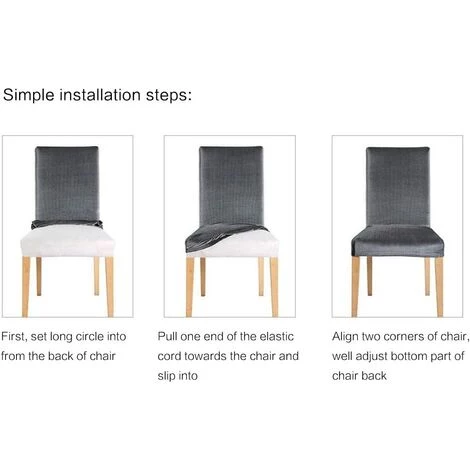 Simple installation steps:

First, set long circle into from the back of chair

Pull one end of the elastic cord towards the chair and slip into

Align two corners of chair, well adjust bottom part of chair back