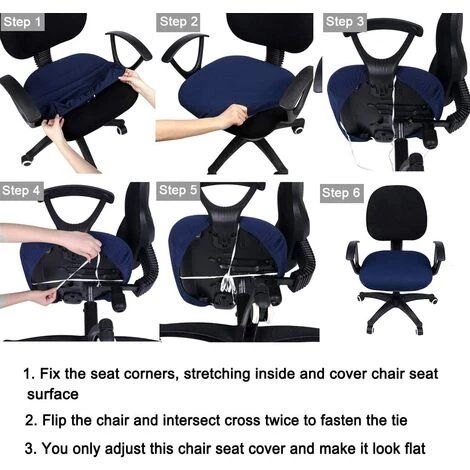 Step 1

Step 2

Step 3

Step 4

Step 5

Step 6

1. Fix the seat corners, stretching inside and cover chair seat surface

2. Flip the chair and intersect cross twice to fasten the tie

3. You only adjust this chair seat cover and make it look flat