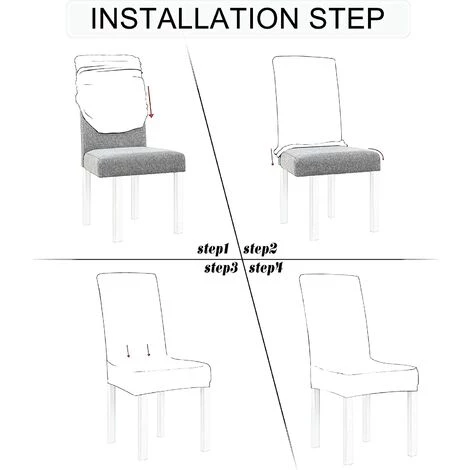 INSTALLATION STEP

step1 step2

step3 step4