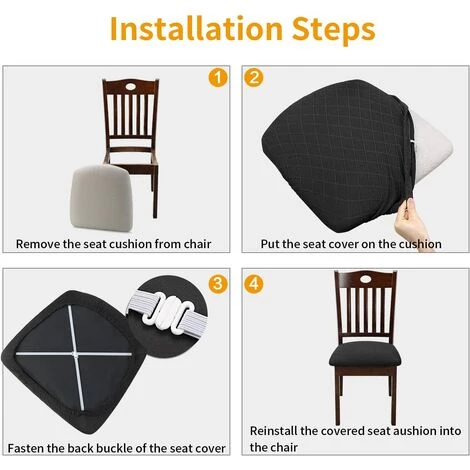 Installation Steps

1

Remove the seat cushion from chair

2

Put the seat cover on the cushion

3

Fasten the back buckle of the seat cover

4

Reinstall the covered seat aushion into the chair