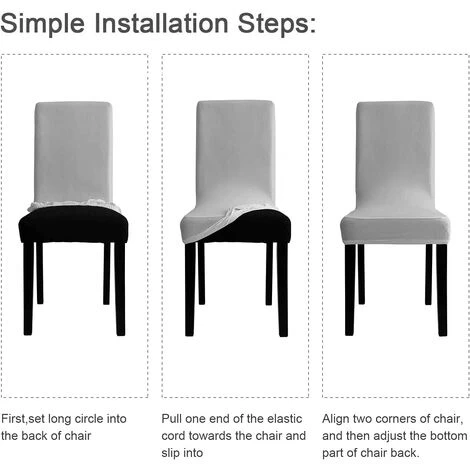 Simple Installation Steps:

First,set long circle into the back of chair

Pull one end of the elastic cord towards the chair and slip into

Align two corners of chair, and then adjust the bottom part of chair back.