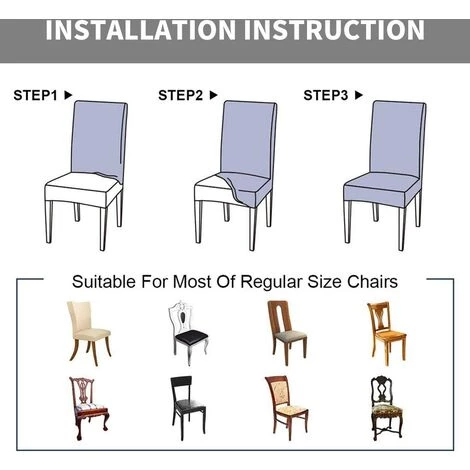 INSTALLATION INSTRUCTION

STEP1 ▶

STEP2 ▶

STEP3 ▶

Suitable For Most Of Regular Size Chairs