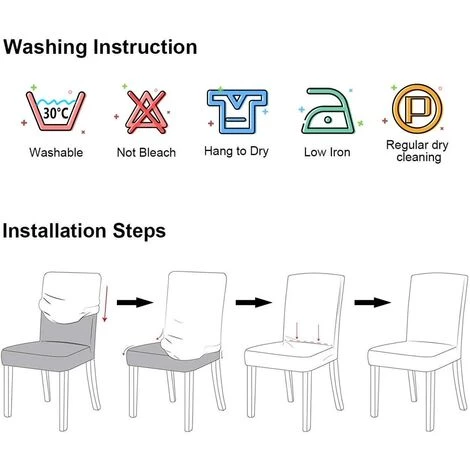 Washing Instruction

30°C

Washable

Not Bleach

Hang to Dry

Low Iron

P

Regular dry cleaning

Installation Steps