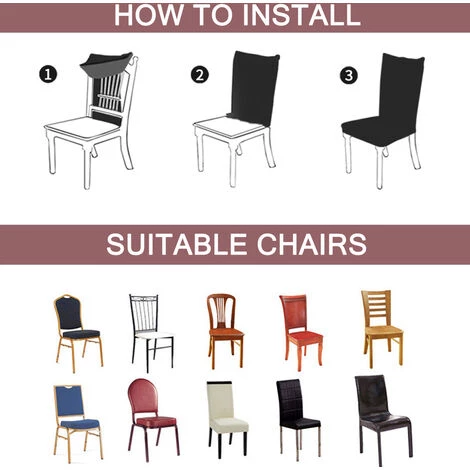 HOW TO INSTALL

1

2

3

SUITABLE CHAIRS