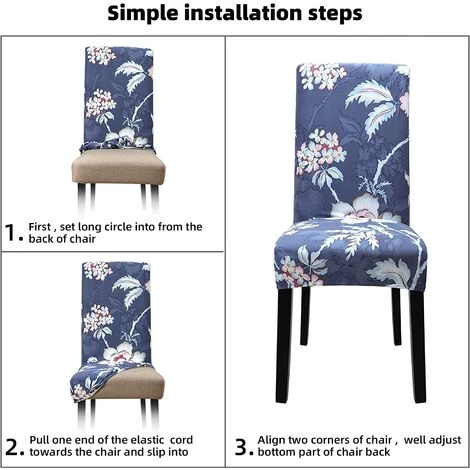 Simple installation steps

1. First , set long circle into from the back of chair

2. Pull one end of the elastic cord towards the chair and slip into

3. Align two corners of chair , well adjust bottom part of chair back