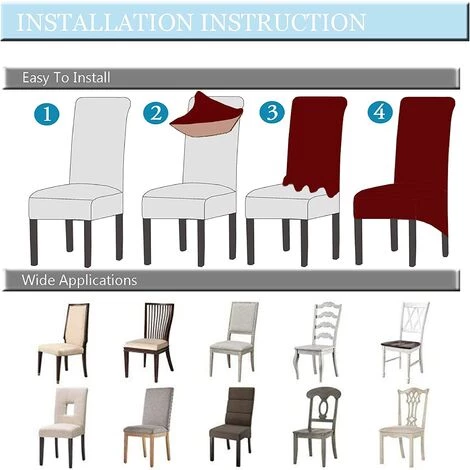 INSTALLATION INSTRUCTION

Easy To Install

1

2

3

4

Wide Applications