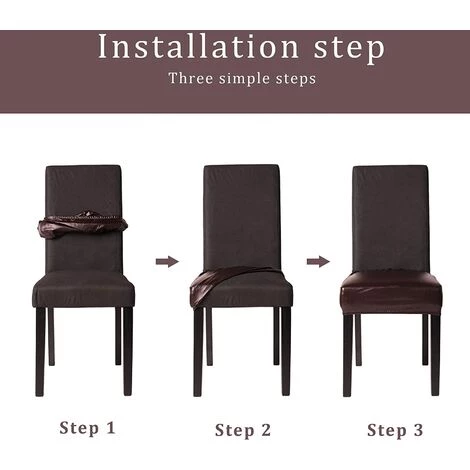 Installation step
Three simple steps

Step 1

Step 2

Step 3