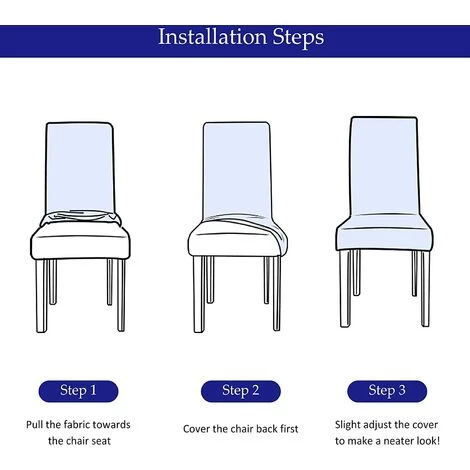 Installation Steps

Step 1

Pull the fabric towards the chair seat

Step 2

Cover the chair back first

Step 3

Slight adjust the cover to make a neater look!