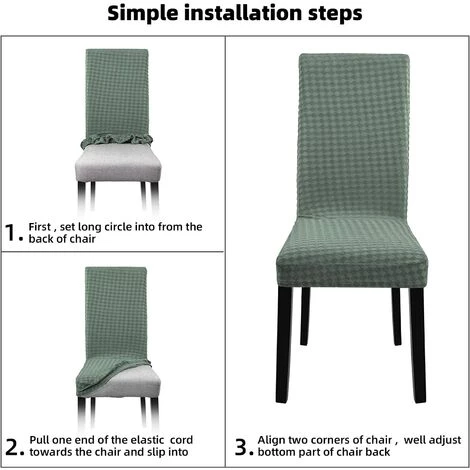 Simple installation steps

1. First , set long circle into from the back of chair

2. Pull one end of the elastic cord towards the chair and slip into

3. Align two corners of chair , well adjust bottom part of chair back