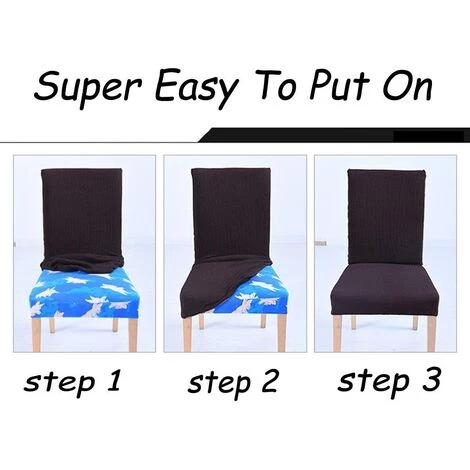 Super Easy To Put On

step 1

step 2

step 3