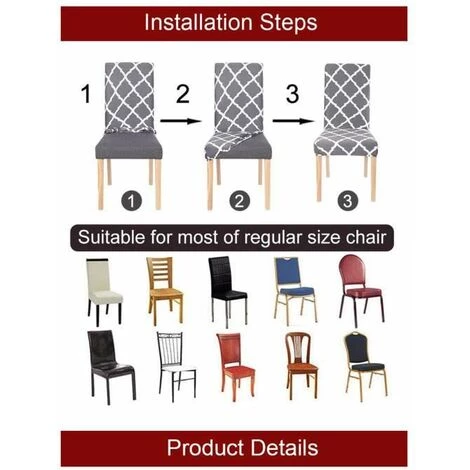 Installation Steps

1

2

3

1

2

3

Suitable for most of regular size chair

Product Details