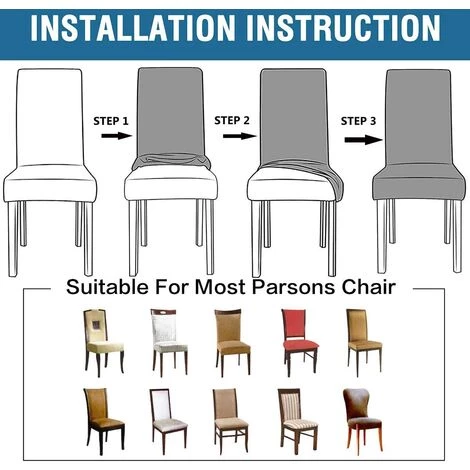 INSTALLATION INSTRUCTION

STEP 1

STEP 2

STEP 3

Suitable For Most Parsons Chair