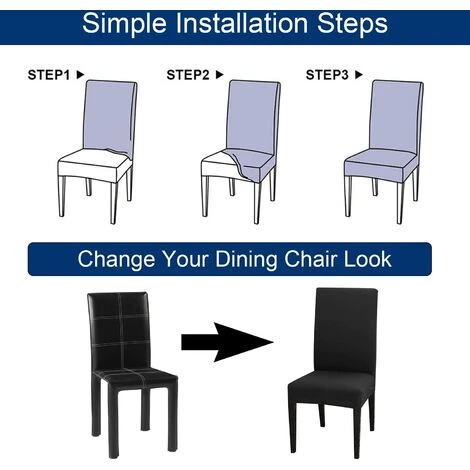 Simple Installation Steps

STEP1 ▶

STEP2 ▶

STEP3 ▶

Change Your Dining Chair Look