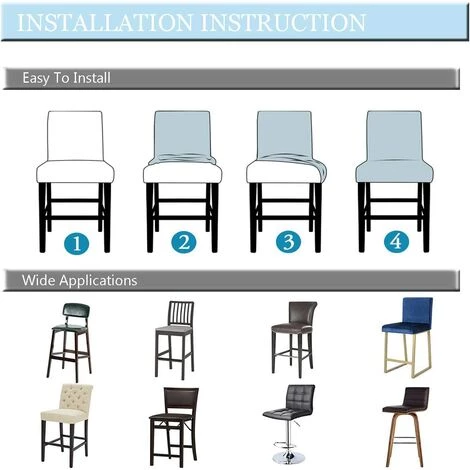 INSTALLATION INSTRUCTION

Easy To Install

1

2

3

4

Wide Applications