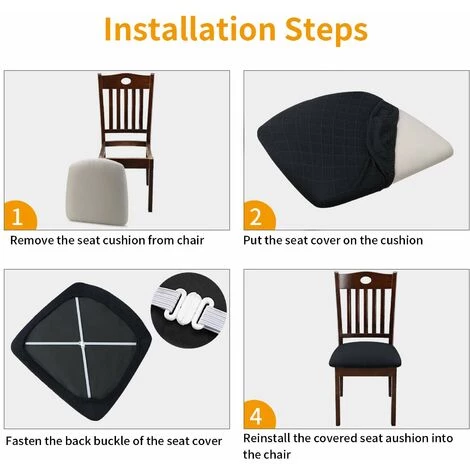 Installation Steps

1

Remove the seat cushion from chair

2

Put the seat cover on the cushion

Fasten the back buckle of the seat cover

4

Reinstall the covered seat aushion into the chair