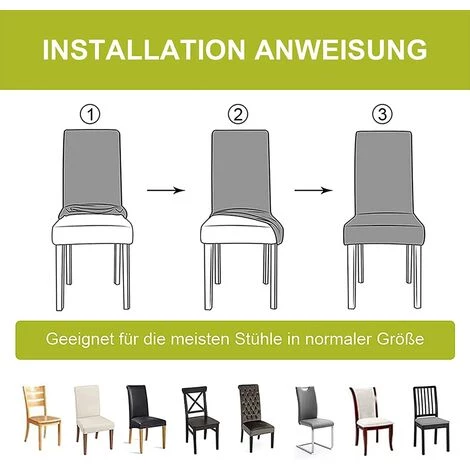 INSTALLATION ANWEISUNG

①

②

③

Geeignet für die meisten Stühle in normaler Größe