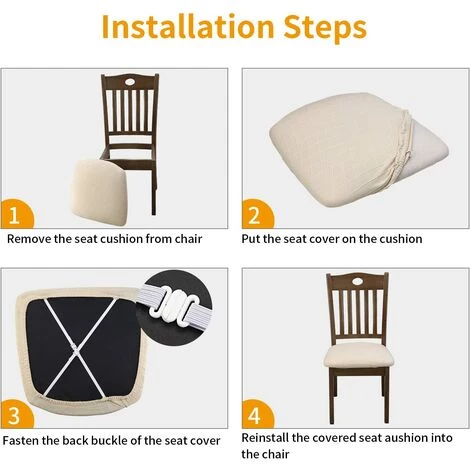 Installation Steps

1
Remove the seat cushion from chair

2
Put the seat cover on the cushion

3
Fasten the back buckle of the seat cover

4
Reinstall the covered seat aushion into the chair