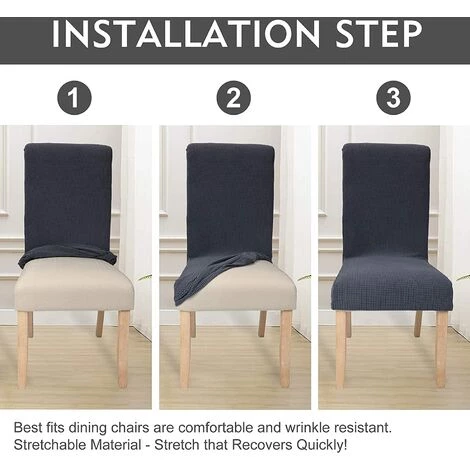 INSTALLATION STEP

1

2

3

Best fits dining chairs are comfortable and wrinkle resistant.
Stretchable Material - Stretch that Recovers Quickly!