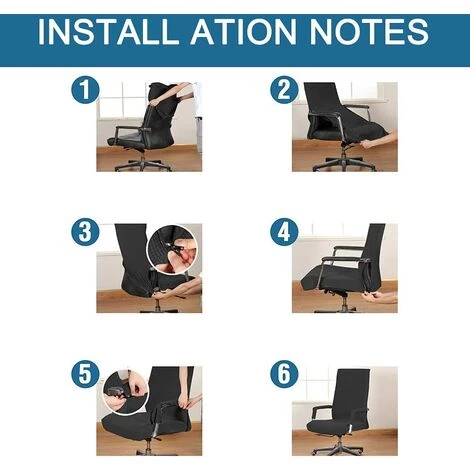 INSTALL ATION NOTES

1

2

3

4

5

6