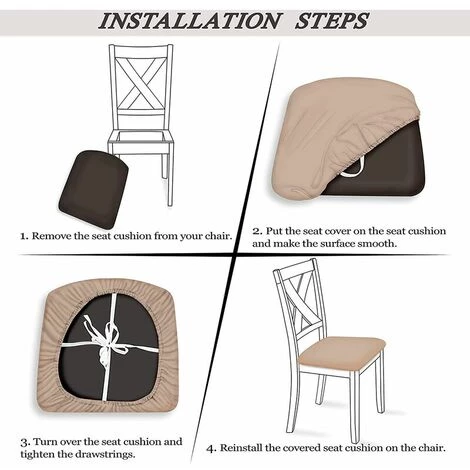 INSTALLATION STEPS

1. Remove the seat cushion from your chair.

2. Put the seat cover on the seat cushion and make the surface smooth.

3. Turn over the seat cushion and tighten the drawstrings.

4. Reinstall the covered seat cushion on the chair.