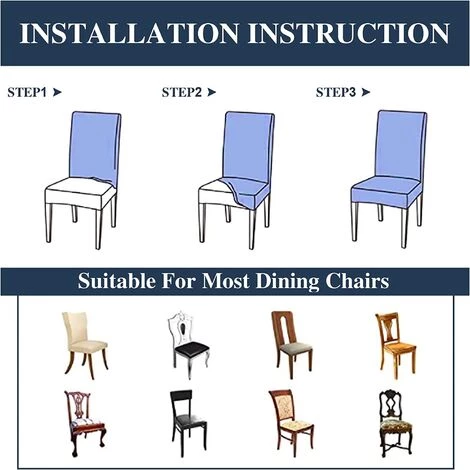 INSTALLATION INSTRUCTION

STEP1 ➤

STEP2 ➤

STEP3 ➤

Suitable For Most Dining Chairs