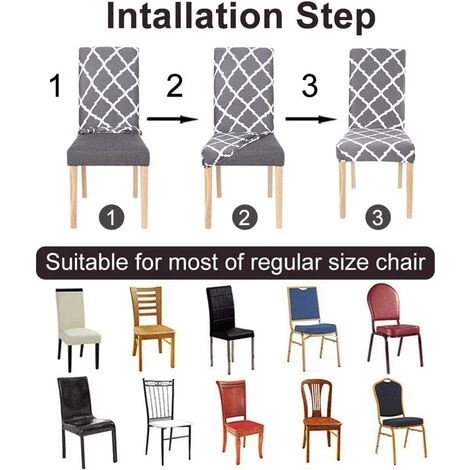 Intallation Step

1

2

3

1

2

3

Suitable for most of regular size chair